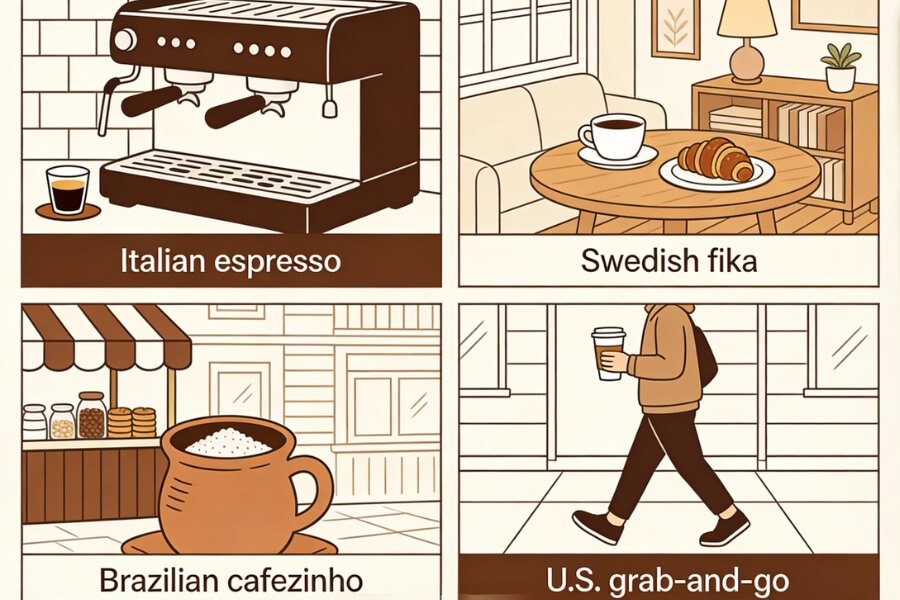 Italian espresso

Swedish fika

Brazilian cafezinho

U.S. grab-and-go